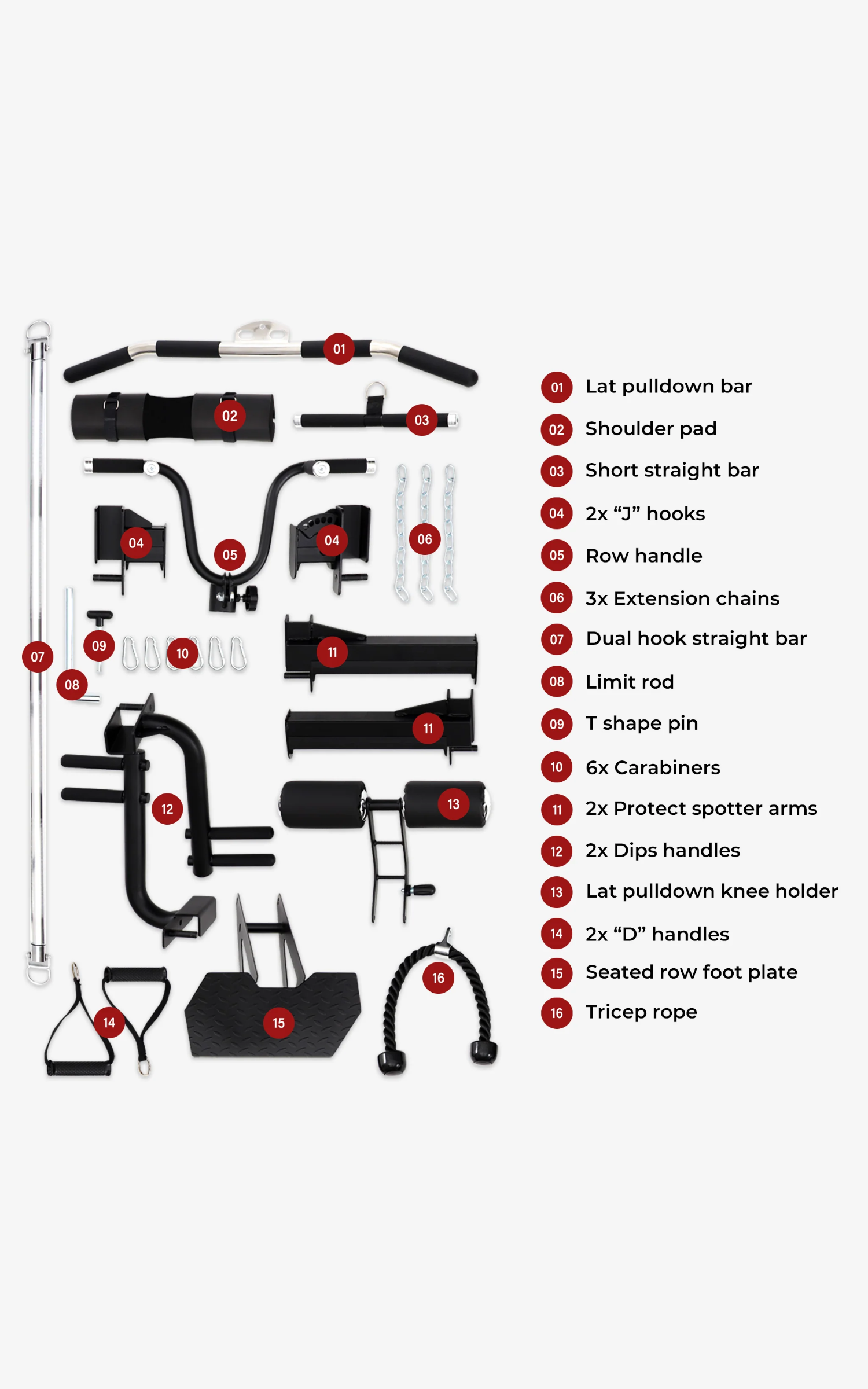 01
02
03
04
05
04
06
07
09
10
11
08
11
12
13
14
15
16

01 Lat pulldown bar
02 Shoulder pad
03 Short straight bar
04 2x “J” hooks
05 Row handle
06 3x Extension chains
07 Dual hook straight bar
08 Limit rod
09 T shape pin
10 6x Carabiners
11 2x Protect spotter arms
12 2x Dips handles
13 Lat pulldown knee holder
14 2x “D” handles
15 Seated row foot plate
16 Tricep rope